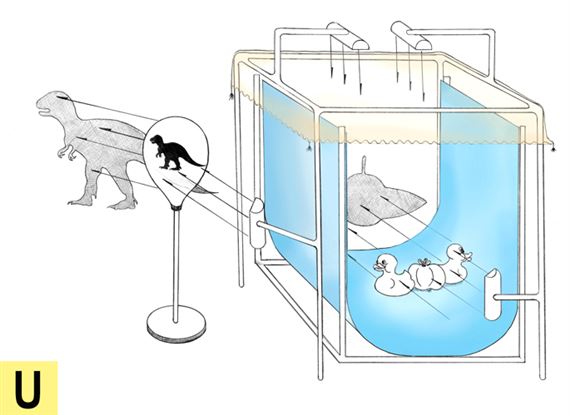 U